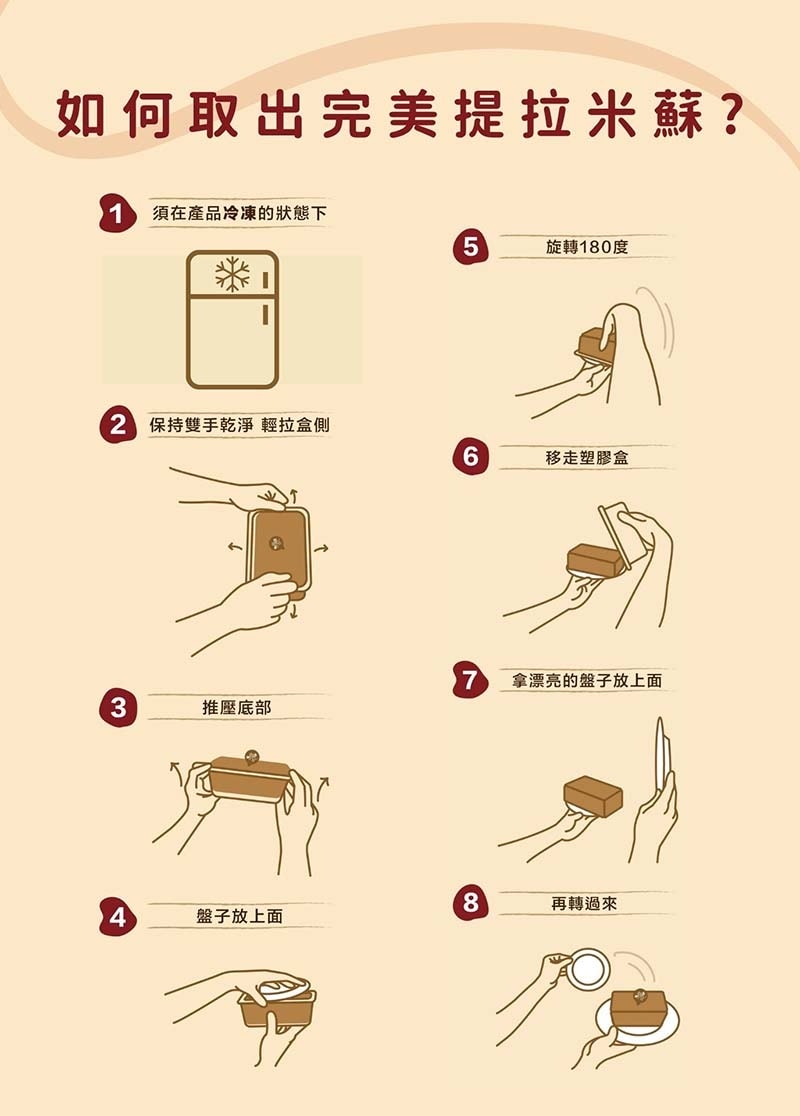 如何取出完美提拉米蘇？

1 須在產品冷凍的狀態下

2 保持雙手乾淨 輕拉盒側

3 推壓底部

4 盤子放上面

5 旋轉180度

6 移走塑膠盒

7 拿漂亮的盤子放上面

8 再轉過來